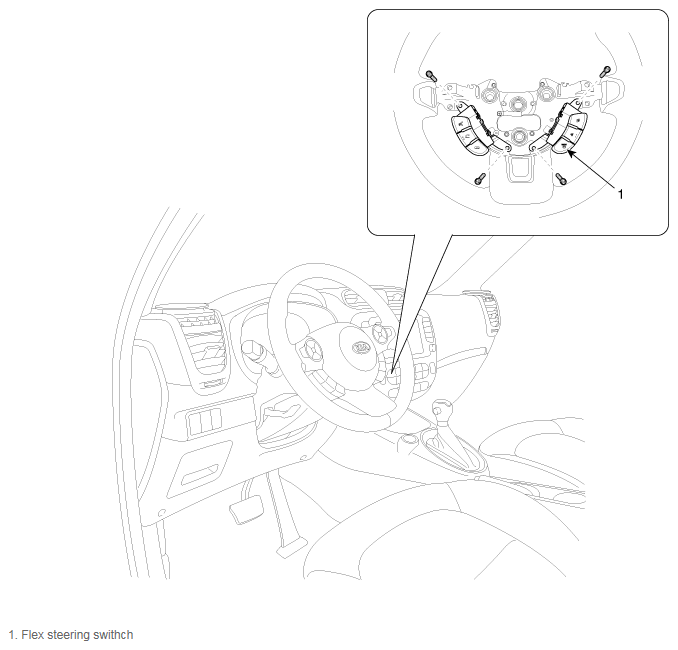 1

1. Flex steering swithch