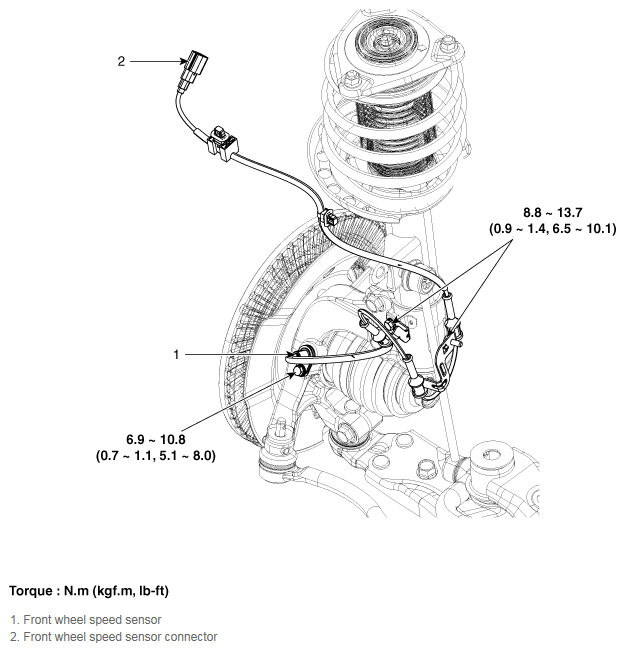 2

8.8 ~ 13.7
(0.9 ~ 1.4, 6.5 ~ 10.1)

1

6.9 ~ 10.8
(0.7 ~ 1.1, 5.1 ~ 8.0)

Torque : N.m (kgf.m, lb-ft)

1. Front wheel speed sensor
2. Front wheel speed sensor connector