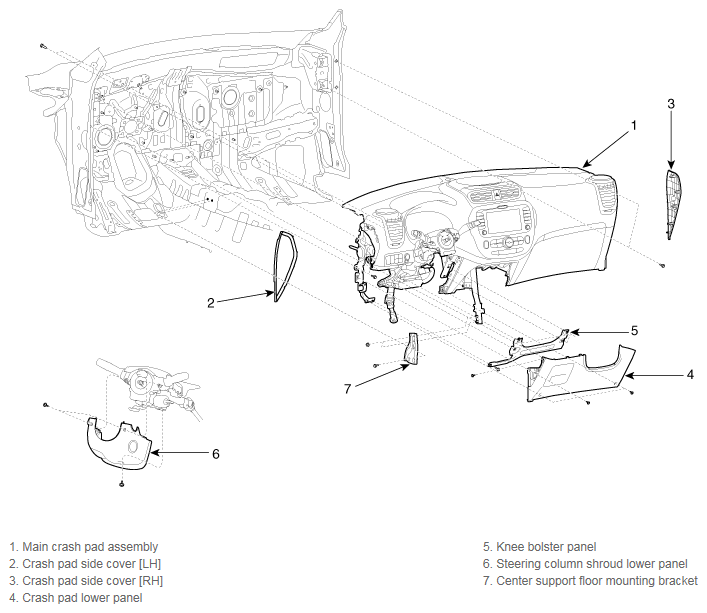 3
1
2
5
4
7
6

1. Main crash pad assembly
2. Crash pad side cover [LH]
3. Crash pad side cover [RH]
4. Crash pad lower panel

5. Knee bolster panel
6. Steering column shroud lower panel
7. Center support floor mounting bracket