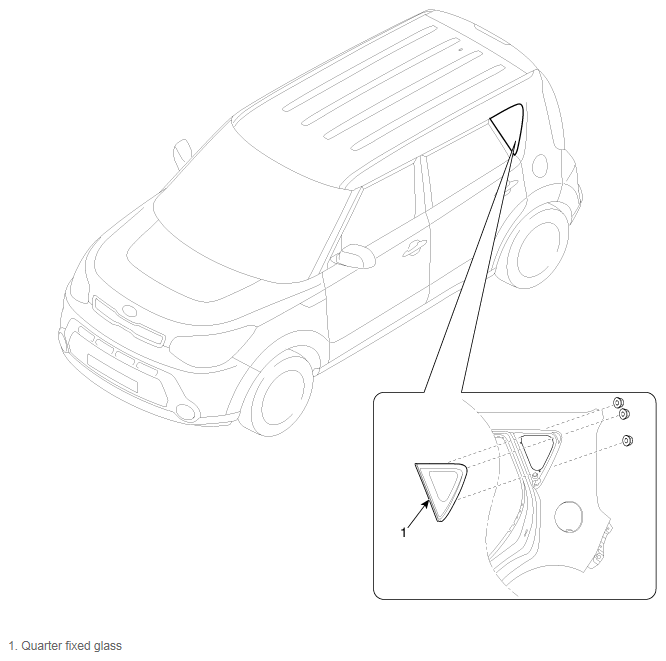 1

1. Quarter fixed glass