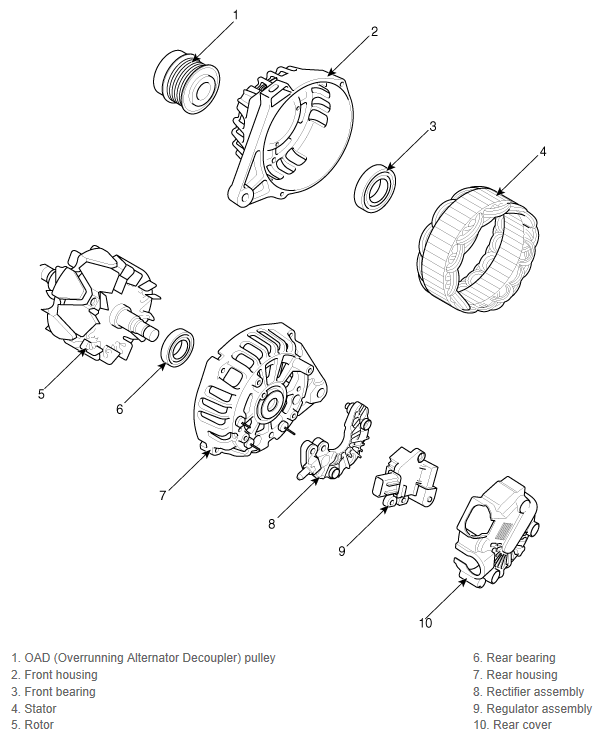 1
2
3
4
5
6
7
8
9
10

1. OAD (Overrunning Alternator Decoupler) pulley
2. Front housing
3. Front bearing
4. Stator
5. Rotor

6. Rear bearing
7. Rear housing
8. Rectifier assembly
9. Regulator assembly
10. Rear cover