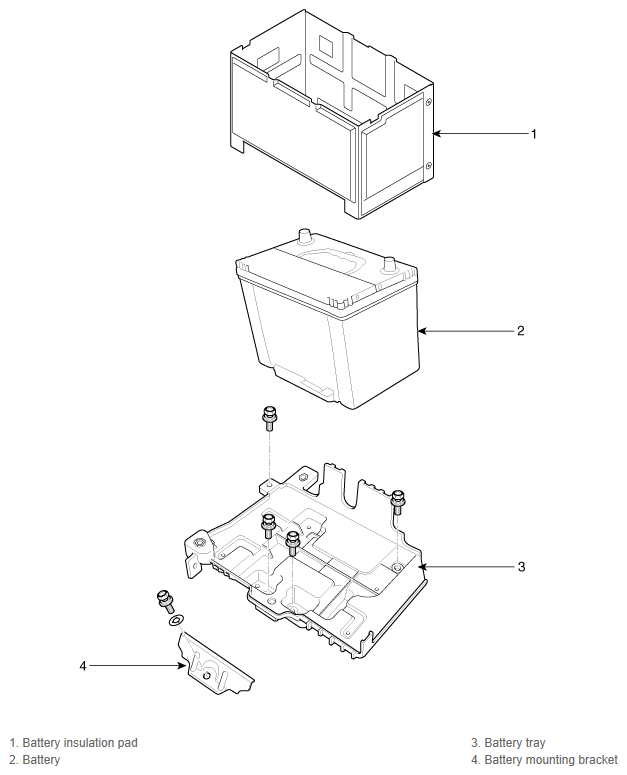 1

2

3

4

1. Battery insulation pad
2. Battery

3. Battery tray
4. Battery mounting bracket