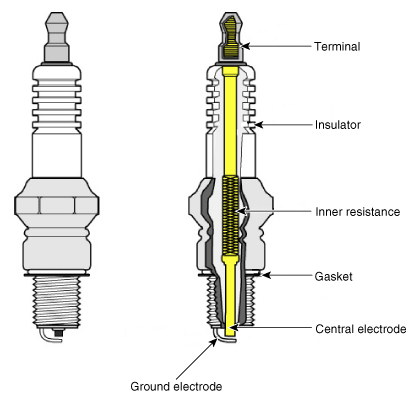 Terminal

Insulator

Inner resistance

Gasket

Central electrode

Ground electrode