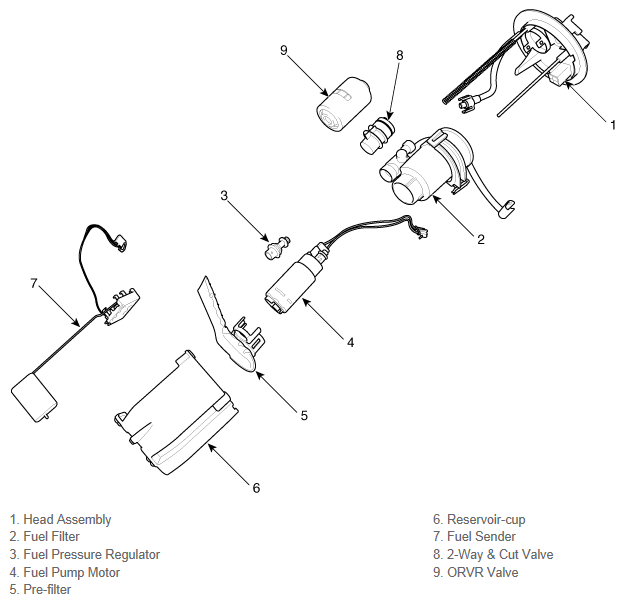 9
8
1
3
2
7
4
5
6

1. Head Assembly
2. Fuel Filter
3. Fuel Pressure Regulator
4. Fuel Pump Motor
5. Pre-filter

6. Reservoir-cup
7. Fuel Sender
8. 2-Way & Cut Valve
9. ORVR Valve