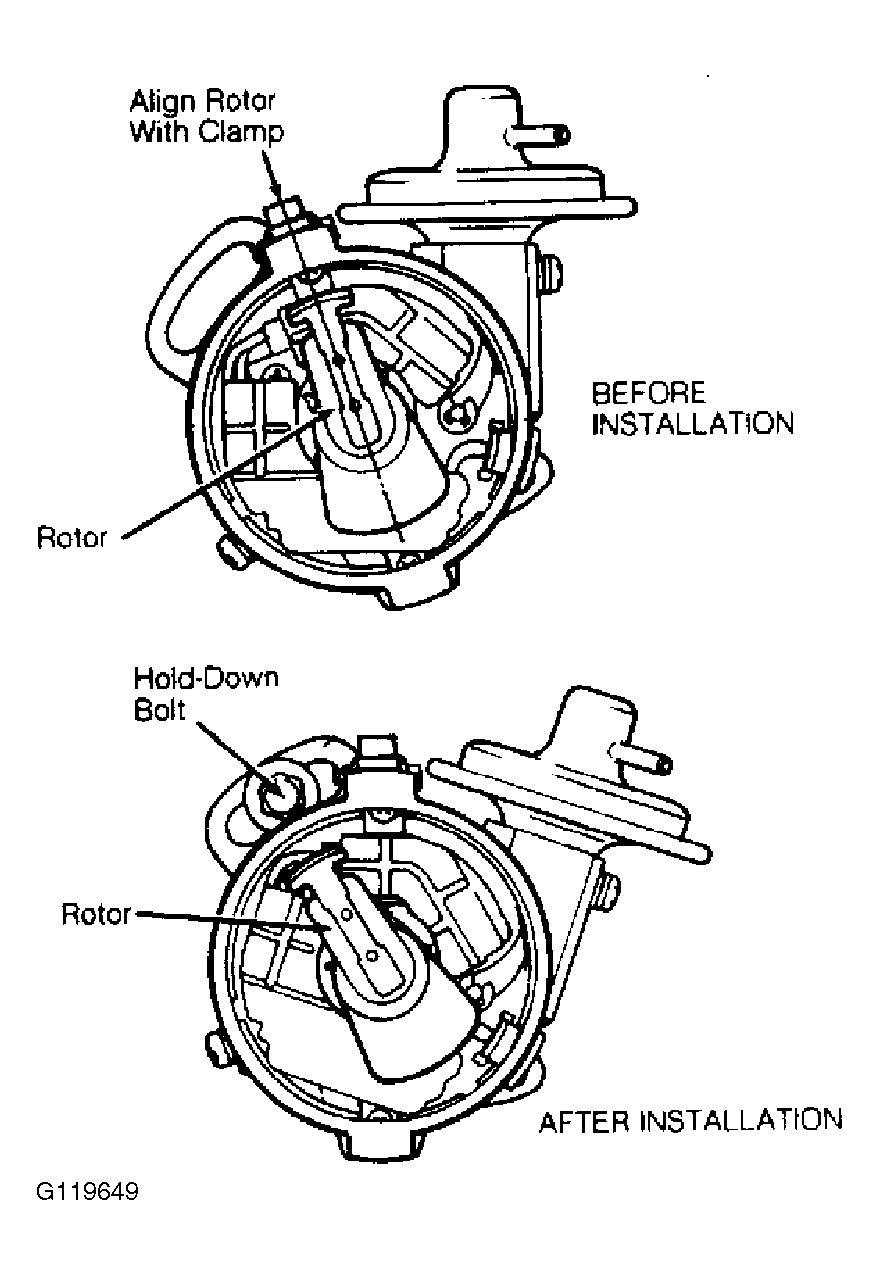 Align Rotor With Clamp

BEFORE INSTALLATION

Rotor

Hold-Down Bolt

Rotor

AFTER INSTALLATION

G119649