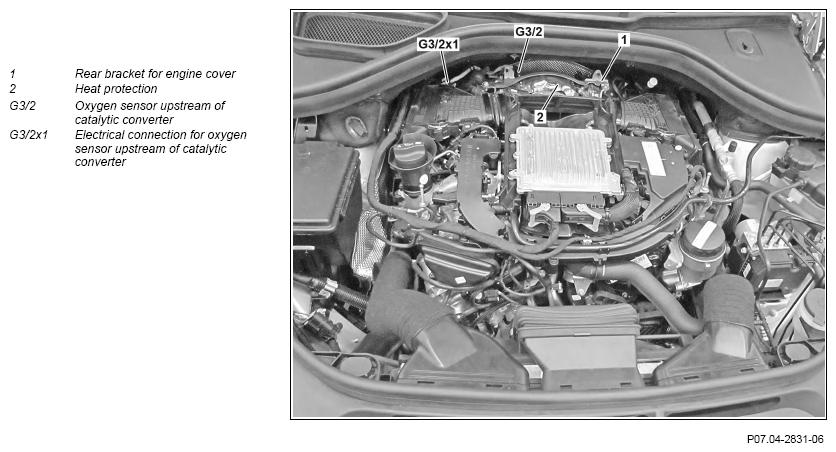 1 Rear bracket for engine cover
2 Heat protection
G3/2 Oxygen sensor upstream of catalytic converter
G3/2x1 Electrical connection for oxygen sensor upstream of catalytic converter

G3/2x1
G3/2
1
2

P07.04-2831-06