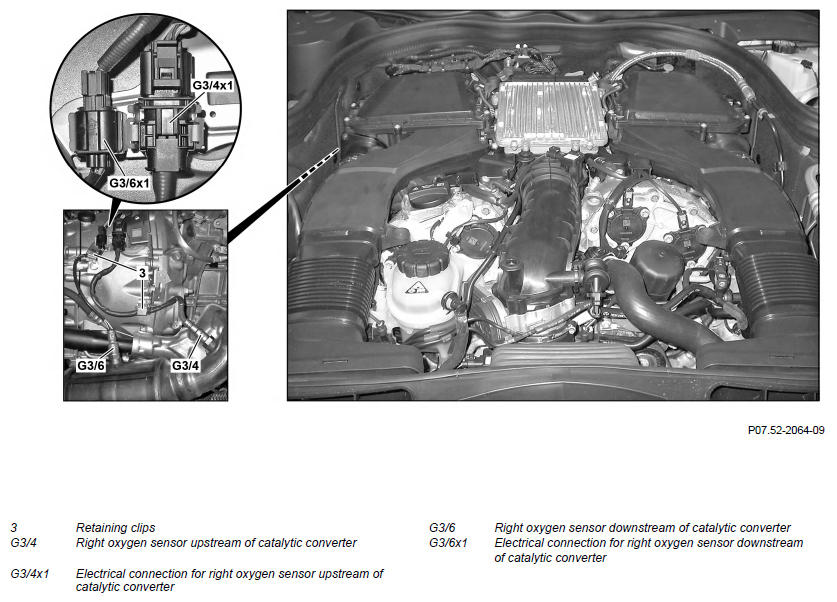 G3/4x1

G3/6x1

3

G3/6

G3/4

P07.52-2064-09

3 Retaining clips
G3/4 Right oxygen sensor upstream of catalytic converter

G3/4x1 Electrical connection for right oxygen sensor upstream of catalytic converter

G3/6 Right oxygen sensor downstream of catalytic converter
G3/6x1 Electrical connection for right oxygen sensor downstream of catalytic converter