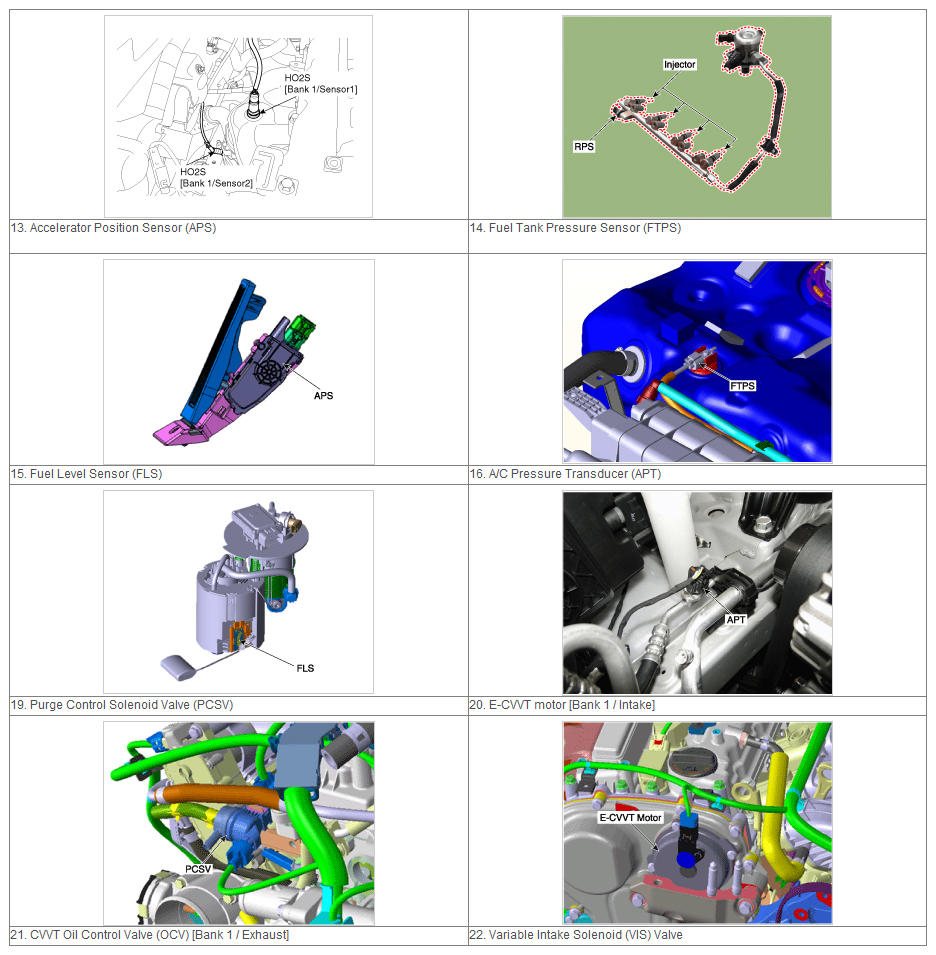 | HO2S [Bank 1/Sensor1] HO2S [Bank 1/Sensor2] | Injector RPS |
|---|---|
| 13. Accelerator Position Sensor (APS) | 14. Fuel Tank Pressure Sensor (FTPS) |
| APS | FTPS |
| 15. Fuel Level Sensor (FLS) | 16. A/C Pressure Transducer (APT) |
| FLS | APT |
| 19. Purge Control Solenoid Valve (PCSV) | 20. E-CVVT motor [Bank 1 / Intake] |
| PCSV | E-CVVT Motor |
| 21. CVVT Oil Control Valve (OCV) [Bank 1 / Exhaust] | 22. Variable Intake Solenoid (VIS) Valve |