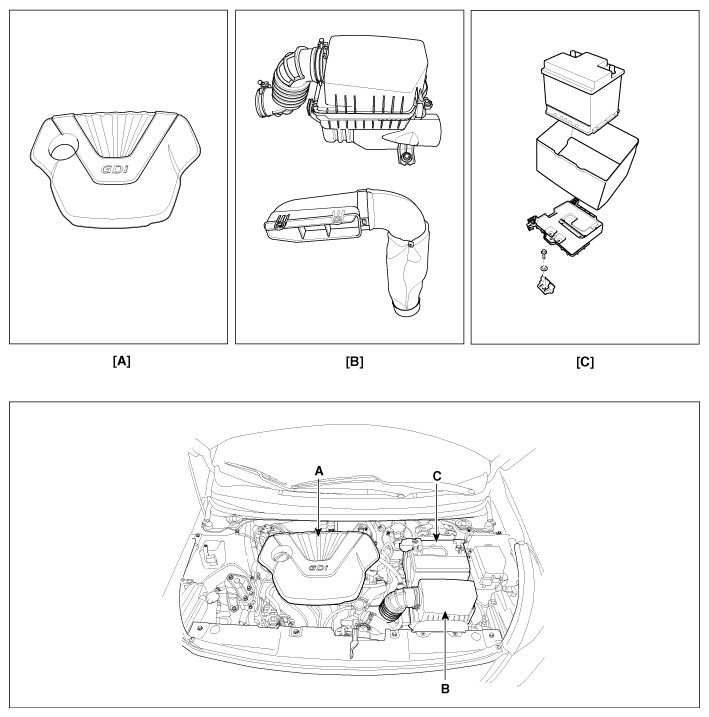 GDi

[A]

[B]

[C]

A

C

GDi

B