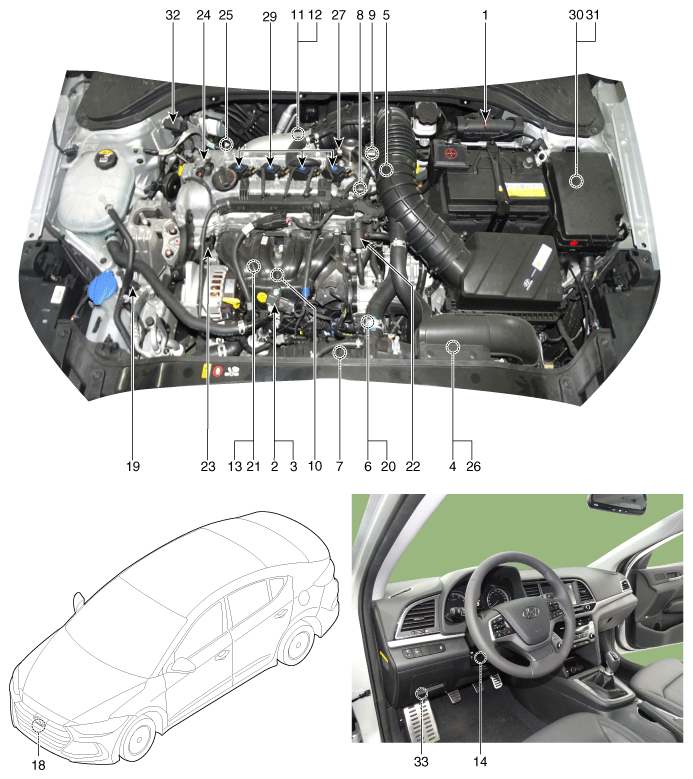 32 24 25 29 11 12 27 8 9 5 1 30 31

19 23 13 21 2 3 10 7 6 20 22 4 26

18

33 14