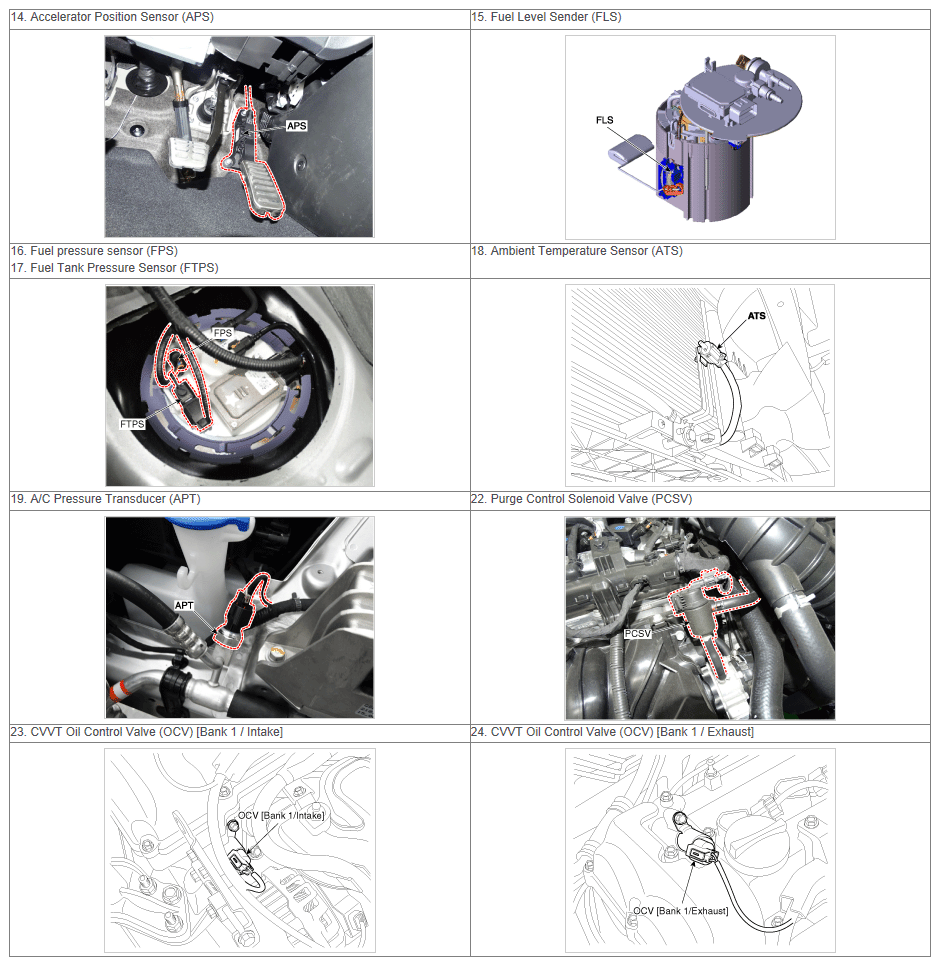 | 14. Accelerator Position Sensor (APS) | 15. Fuel Level Sender (FLS) |
|---|---|
| APS | FLS |
| 16. Fuel pressure sensor (FPS) 17. Fuel Tank Pressure Sensor (FTPS) | 18. Ambient Temperature Sensor (ATS) |
| FPS FTPS | ATS |
| 19. A/C Pressure Transducer (APT) | 22. Purge Control Solenoid Valve (PCSV) |
| APT | PCSV |
| 23. CVVT Oil Control Valve (OCV) [Bank 1 / Intake] | 24. CVVT Oil Control Valve (OCV) [Bank 1 / Exhaust] |
| OCV [Bank 1/Intake] | OCV [Bank 1/Exhaust] |