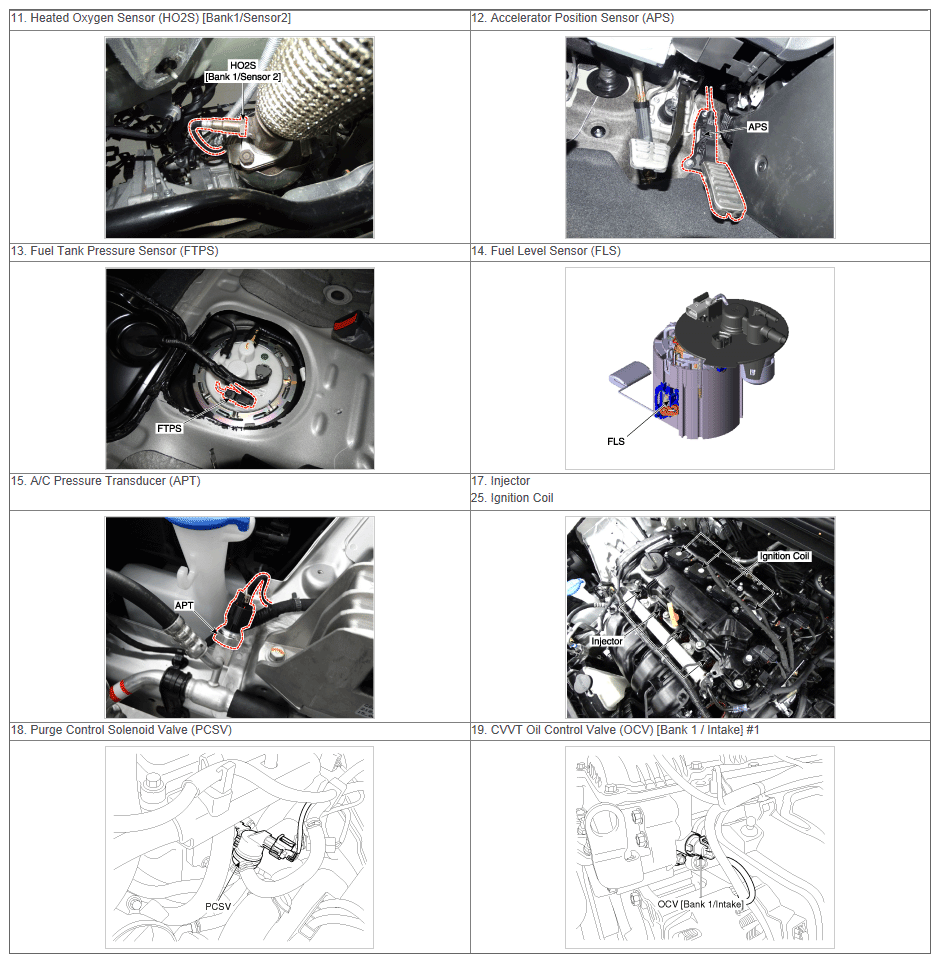 | 11. Heated Oxygen Sensor (HO2S) [Bank1/Sensor2] | 12. Accelerator Position Sensor (APS) |
|---|---|
| HO2S [Bank 1/Sensor 2] | APS |
| 13. Fuel Tank Pressure Sensor (FTPS) | 14. Fuel Level Sensor (FLS) |
| FTPS | FLS |
| 15. A/C Pressure Transducer (APT) | 17. Injector 25. Ignition Coil |
| APT | Ignition Coil Injector |
| 18. Purge Control Solenoid Valve (PCSV) | 19. CVVT Oil Control Valve (OCV) [Bank 1 / Intake] #1 |
| PCSV | OCV [Bank 1/Intake] |