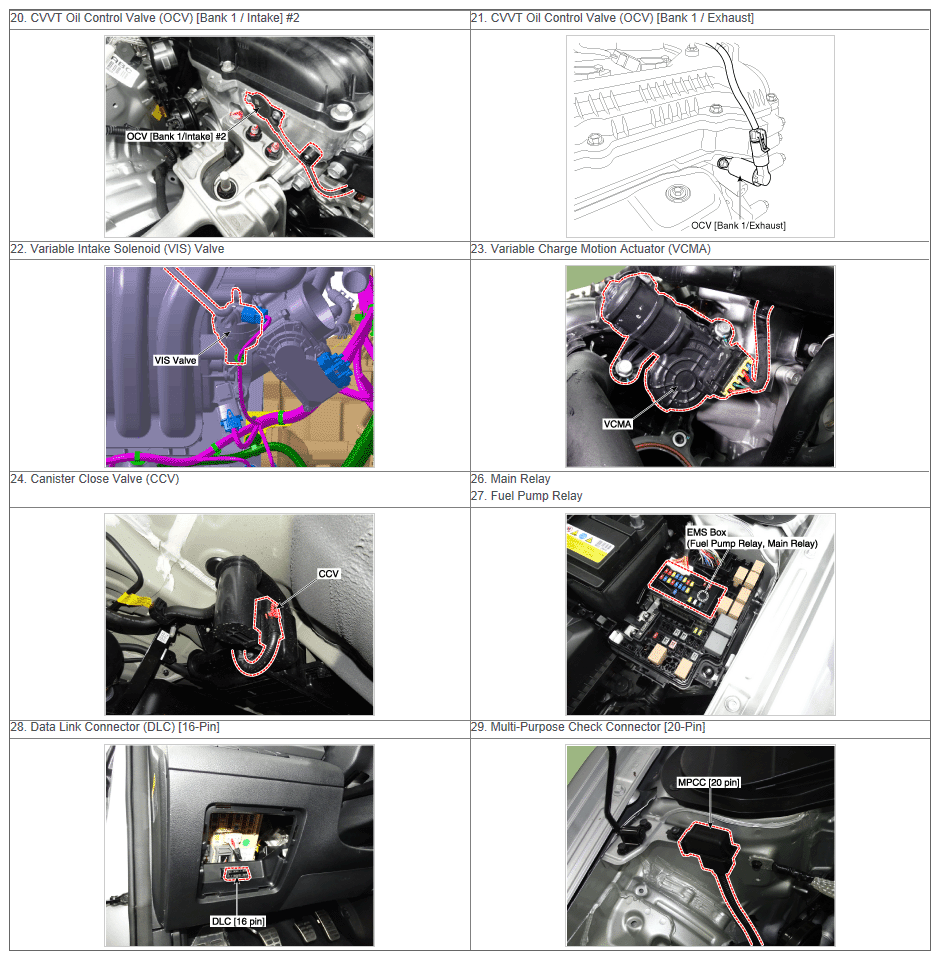 | 20. CVVT Oil Control Valve (OCV) [Bank 1 / Intake] #2 | 21. CVVT Oil Control Valve (OCV) [Bank 1 / Exhaust] |
|---|---|
| OCV [Bank 1/Intake] #2 | OCV [Bank 1/Exhaust] |
| 22. Variable Intake Solenoid (VIS) Valve | 23. Variable Charge Motion Actuator (VCMA) |
| VIS Valve | VCMA |
| 24. Canister Close Valve (CCV) | 26. Main Relay 27. Fuel Pump Relay |
| CCV | EMS Box (Fuel Pump Relay, Main Relay) |
| 28. Data Link Connector (DLC) [16-Pin] | 29. Multi-Purpose Check Connector [20-Pin] |
| DLC [16 pin] | MPCC [20 pin] |