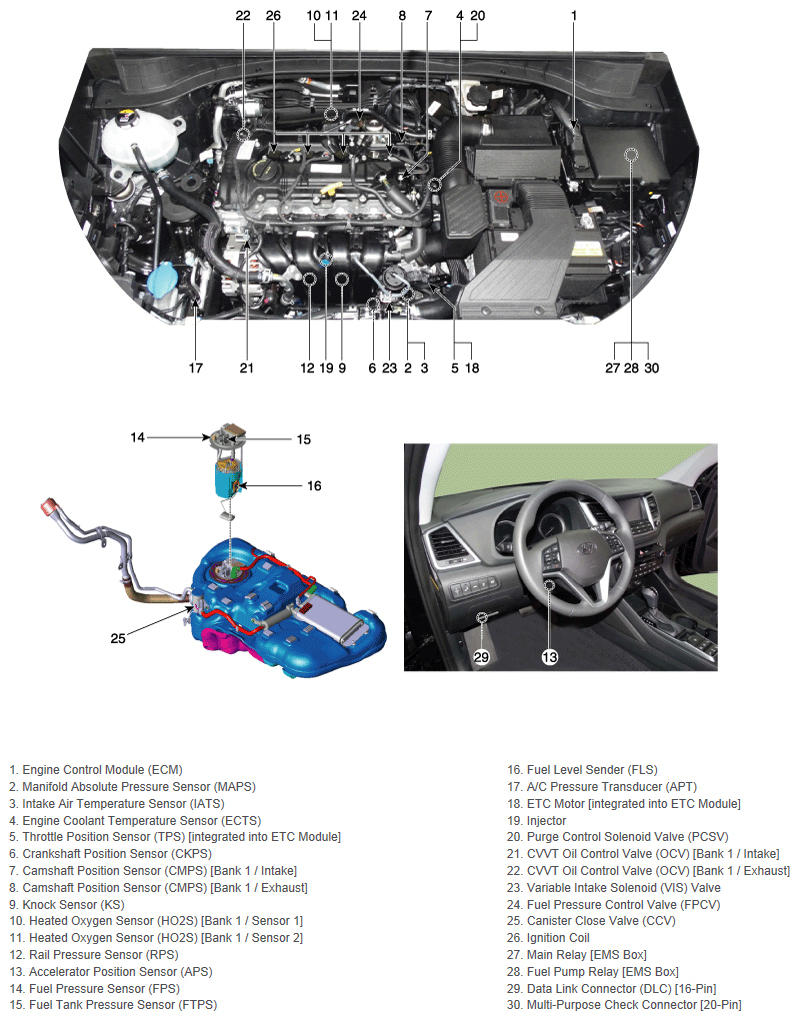 22 26 10 11 24 8 7 4 20 1

17 21 12 19 9 6 23 2 3 5 18 27 28 30

14 15 16

25

29 13

1. Engine Control Module (ECM)
2. Manifold Absolute Pressure Sensor (MAPS)
3. Intake Air Temperature Sensor (IATS)
4. Engine Coolant Temperature Sensor (ECTS)
5. Throttle Position Sensor (TPS) [integrated into ETC Module]
6. Crankshaft Position Sensor (CKPS)
7. Camshaft Position Sensor (CMPS) [Bank 1 / Intake]
8. Camshaft Position Sensor (CMPS) [Bank 1 / Exhaust]
9. Knock Sensor (KS)
10. Heated Oxygen Sensor (HO2S) [Bank 1 / Sensor 1]
11. Heated Oxygen Sensor (HO2S) [Bank 1 / Sensor 2]
12. Rail Pressure Sensor (RPS)
13. Accelerator Position Sensor (APS)
14. Fuel Pressure Sensor (FPS)
15. Fuel Tank Pressure Sensor (FTPS)

16. Fuel Level Sender (FLS)
17. A/C Pressure Transducer (APT)
18. ETC Motor [integrated into ETC Module]
19. Injector
20. Purge Control Solenoid Valve (PCSV)
21. CVVT Oil Control Valve (OCV) [Bank 1 / Intake]
22. CVVT Oil Control Valve (OCV) [Bank 1 / Exhaust]
23. Variable Intake Solenoid (VIS) Valve
24. Fuel Pressure Control Valve (FPCV)
25. Canister Close Valve (CCV)
26. Ignition Coil
27. Main Relay [EMS Box]
28. Fuel Pump Relay [EMS Box]
29. Data Link Connector (DLC) [16-Pin]
30. Multi-Purpose Check Connector [20-Pin]