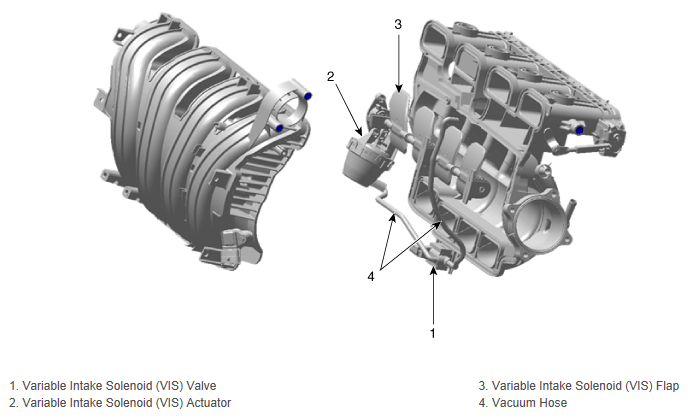 3
2
4
1

1. Variable Intake Solenoid (VIS) Valve
2. Variable Intake Solenoid (VIS) Actuator
3. Variable Intake Solenoid (VIS) Flap
4. Vacuum Hose