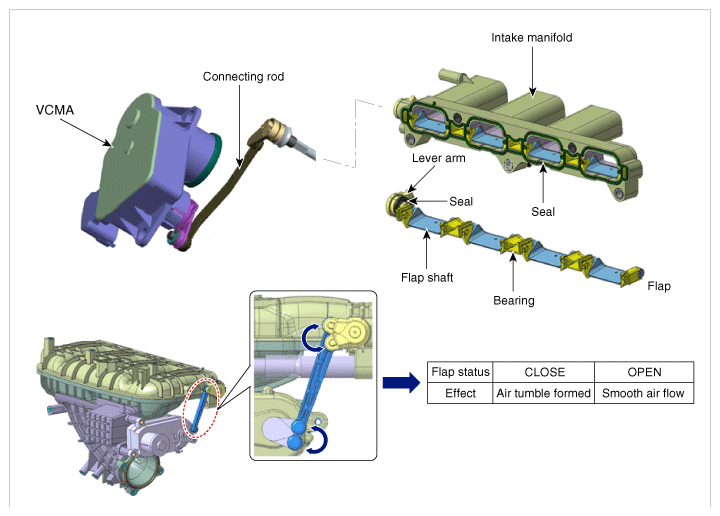 Intake manifold

Connecting rod

VCMA

Lever arm

Seal

Seal

Flap shaft

Bearing

Flap

| Flap status | CLOSE | OPEN |
|---|---|---|
| Effect | Air tumble formed | Smooth air flow |