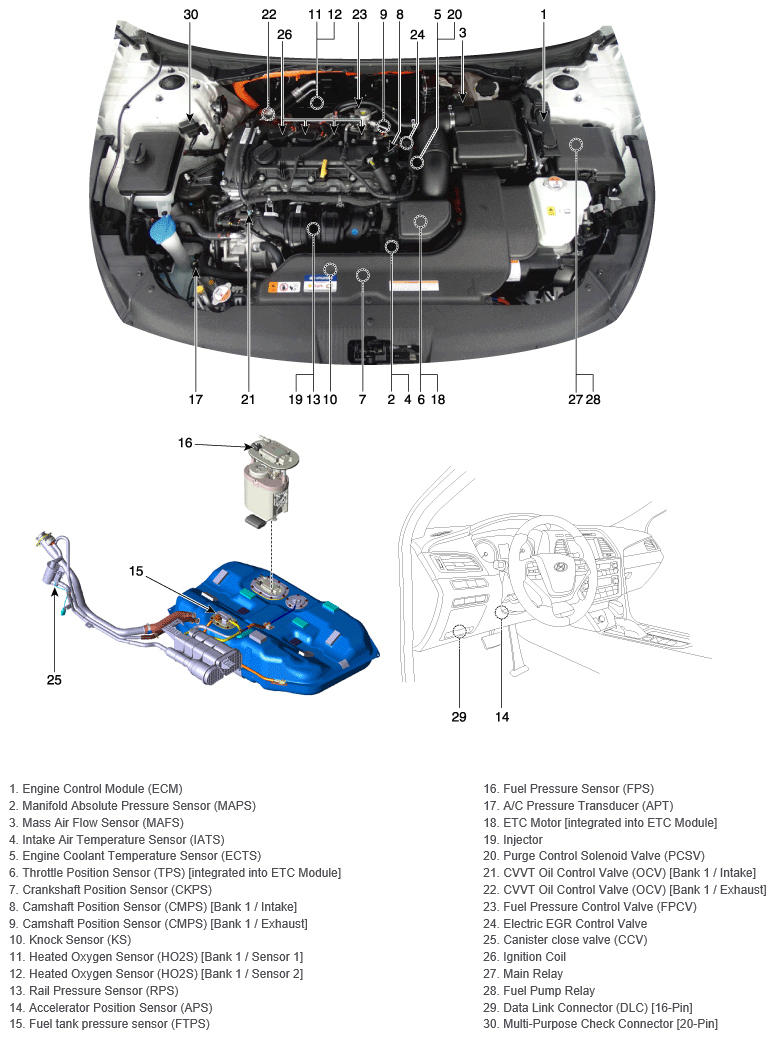 30 22 11 12 23 9 8 5 20 1
26 24 3

17 21 19 13 10 7 2 4 6 18 27 28

16

15

25

29 14

1. Engine Control Module (ECM)
2. Manifold Absolute Pressure Sensor (MAPS)
3. Mass Air Flow Sensor (MAFS)
4. Intake Air Temperature Sensor (IATS)
5. Engine Coolant Temperature Sensor (ECTS)
6. Throttle Position Sensor (TPS) [integrated into ETC Module]
7. Crankshaft Position Sensor (CKPS)
8. Camshaft Position Sensor (CMPS) [Bank 1 / Intake]
9. Camshaft Position Sensor (CMPS) [Bank 1 / Exhaust]
10. Knock Sensor (KS)
11. Heated Oxygen Sensor (HO2S) [Bank 1 / Sensor 1]
12. Heated Oxygen Sensor (HO2S) [Bank 1 / Sensor 2]
13. Rail Pressure Sensor (RPS)
14. Accelerator Position Sensor (APS)
15. Fuel tank pressure sensor (FTPS)

16. Fuel Pressure Sensor (FPS)
17. A/C Pressure Transducer (APT)
18. ETC Motor [integrated into ETC Module]
19. Injector
20. Purge Control Solenoid Valve (PCSV)
21. CVVT Oil Control Valve (OCV) [Bank 1 / Intake]
22. CVVT Oil Control Valve (OCV) [Bank 1 / Exhaust]
23. Fuel Pressure Control Valve (FPCV)
24. Electric EGR Control Valve
25. Canister close valve (CCV)
26. Ignition Coil
27. Main Relay
28. Fuel Pump Relay
29. Data Link Connector (DLC) [16-Pin]
30. Multi-Purpose Check Connector [20-Pin]