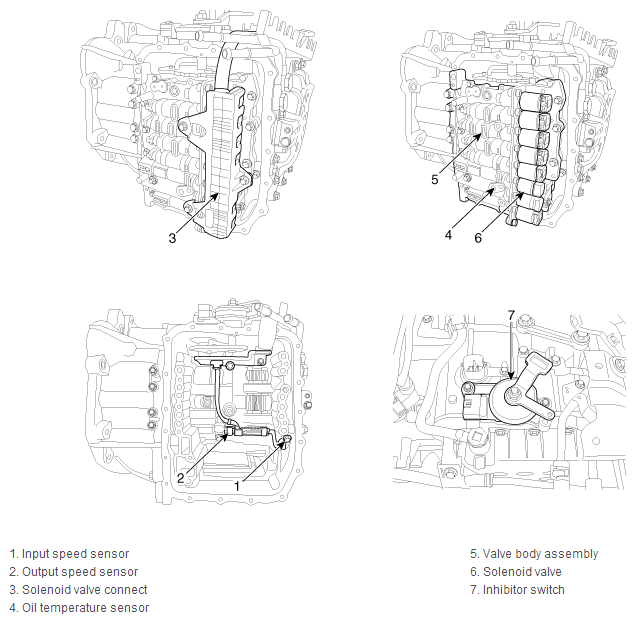 3

5

4

6

2

1

7

1. Input speed sensor
2. Output speed sensor
3. Solenoid valve connect
4. Oil temperature sensor

5. Valve body assembly
6. Solenoid valve
7. Inhibitor switch