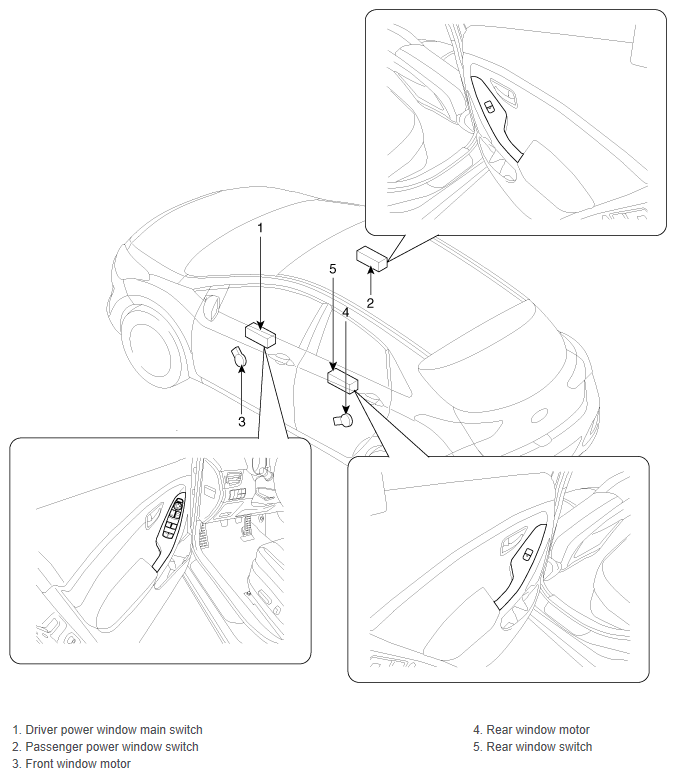 1
5
4
2
3

1. Driver power window main switch
2. Passenger power window switch
3. Front window motor

4. Rear window motor
5. Rear window switch