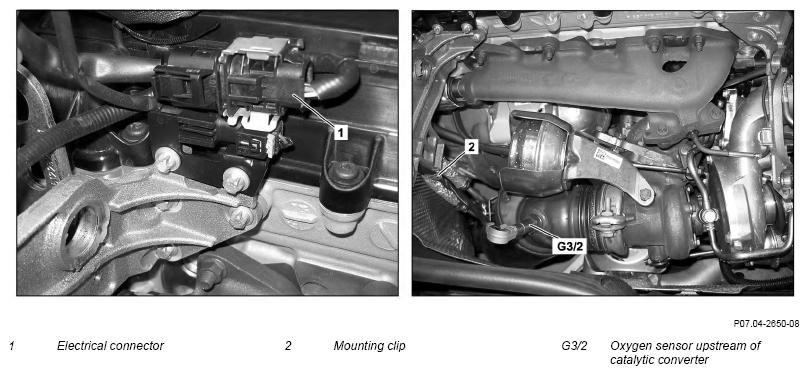 1

2

G3/2

P07.04-2650-08

1 Electrical connector

2 Mounting clip

G3/2 Oxygen sensor upstream of catalytic converter