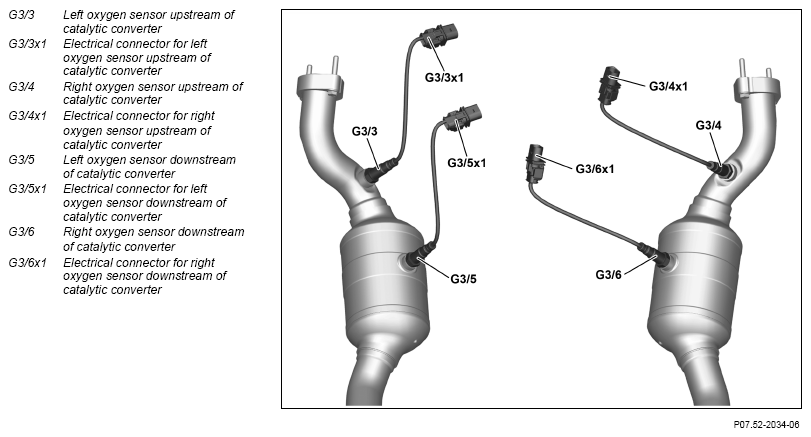 G3/3 Left oxygen sensor upstream of catalytic converter
G3/3x1 Electrical connector for left oxygen sensor upstream of catalytic converter
G3/4 Right oxygen sensor upstream of catalytic converter
G3/4x1 Electrical connector for right oxygen sensor upstream of catalytic converter
G3/5 Left oxygen sensor downstream of catalytic converter
G3/5x1 Electrical connector for left oxygen sensor downstream of catalytic converter
G3/6 Right oxygen sensor downstream of catalytic converter
G3/6x1 Electrical connector for right oxygen sensor downstream of catalytic converter

G3/3x1
G3/3
G3/5x1
G3/5
G3/4x1
G3/4
G3/6x1
G3/6

P07.52-2034-06