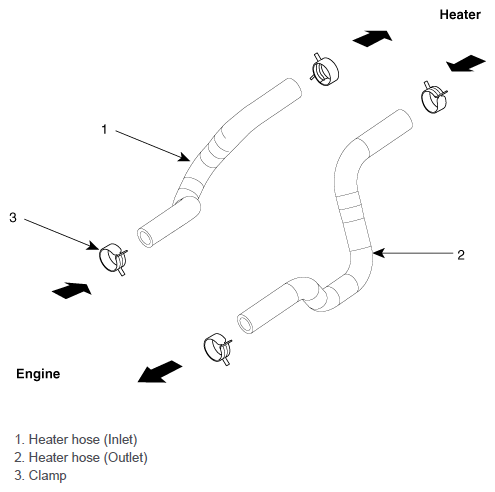 Heater

1

3

2

Engine

1. Heater hose (Inlet)
2. Heater hose (Outlet)
3. Clamp