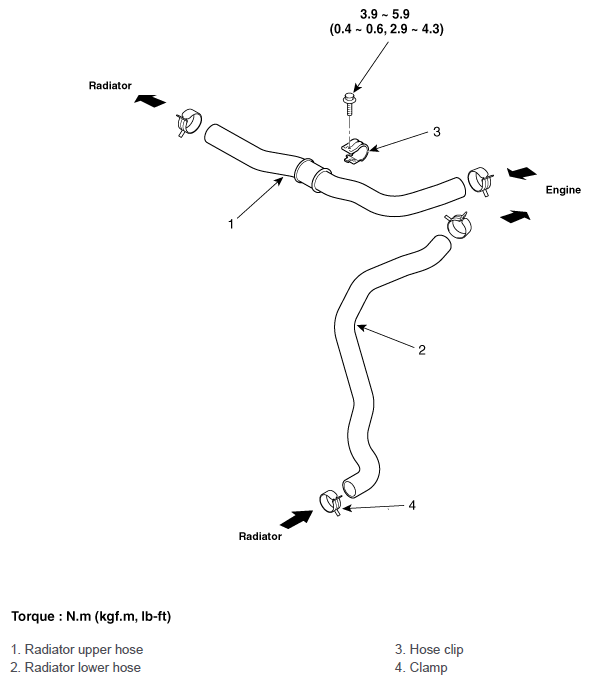 3.9 ~ 5.9
(0.4 ~ 0.6, 2.9 ~ 4.3)

Radiator

3

Engine

1

2

4

Radiator

Torque : N.m (kgf.m, lb-ft)

1. Radiator upper hose
2. Radiator lower hose

3. Hose clip
4. Clamp