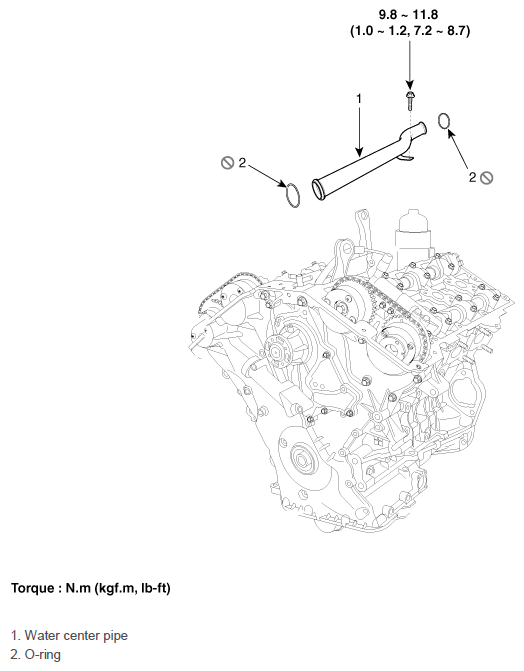 9.8 ~ 11.8
(1.0 ~ 1.2, 7.2 ~ 8.7)

1

2

2

Torque : N.m (kgf.m, lb-ft)

1. Water center pipe
2. O-ring