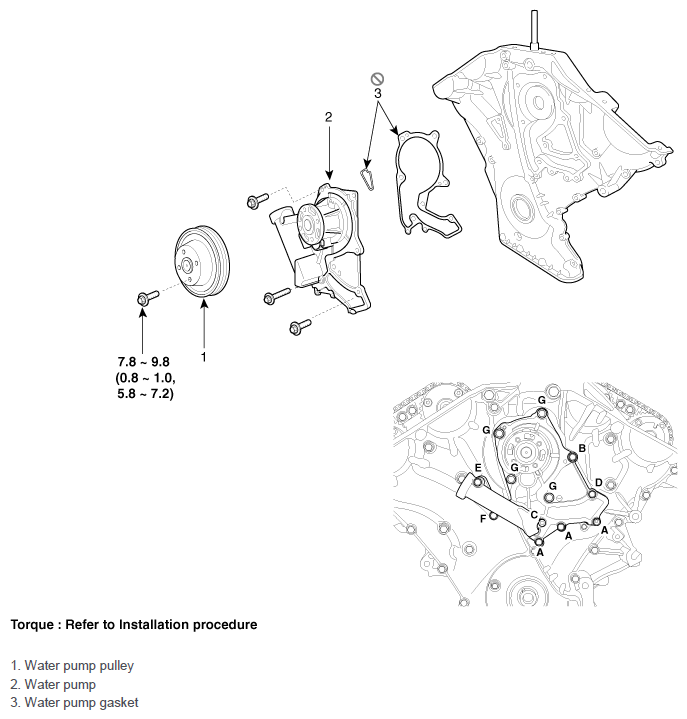 3

2

7.8 ~ 9.8
(0.8 ~ 1.0,
5.8 ~ 7.2)

1

G
G
B
E
G
G
D
F
C
A
A
A

Torque : Refer to Installation procedure

1. Water pump pulley
2. Water pump
3. Water pump gasket