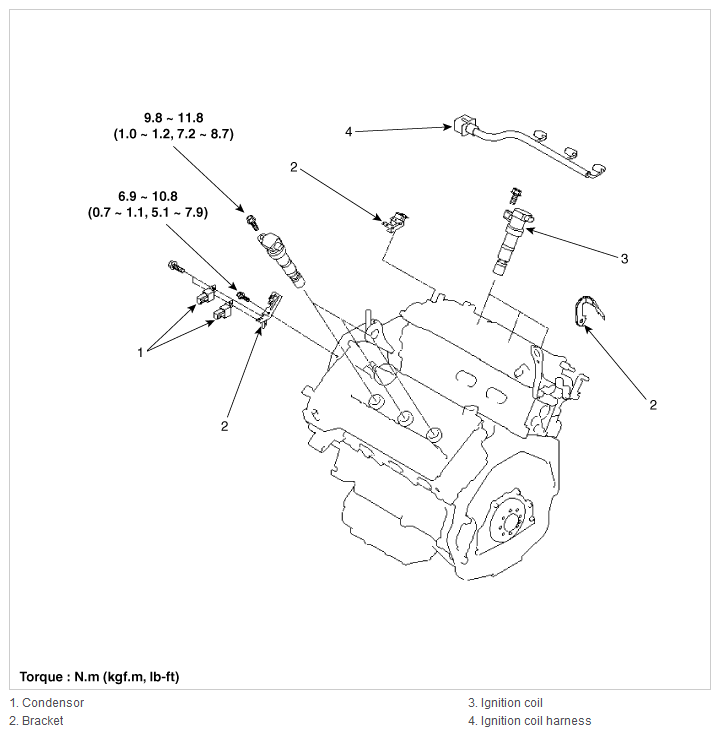 9.8 ~ 11.8
(1.0 ~ 1.2, 7.2 ~ 8.7)

4

2

6.9 ~ 10.8
(0.7 ~ 1.1, 5.1 ~ 7.9)

3

1

2

2

Torque : N.m (kgf.m, lb-ft)

1. Condensor
2. Bracket

3. Ignition coil
4. Ignition coil harness