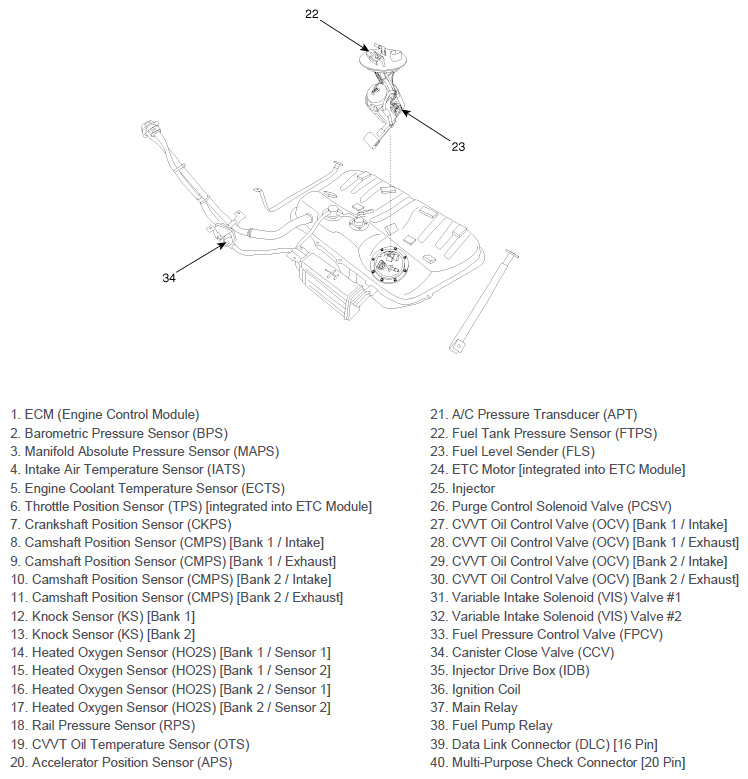 22

23

34

1. ECM (Engine Control Module)
2. Barometric Pressure Sensor (BPS)
3. Manifold Absolute Pressure Sensor (MAPS)
4. Intake Air Temperature Sensor (IATS)
5. Engine Coolant Temperature Sensor (ECTS)
6. Throttle Position Sensor (TPS) [integrated into ETC Module]
7. Crankshaft Position Sensor (CKPS)
8. Camshaft Position Sensor (CMPS) [Bank 1 / Intake]
9. Camshaft Position Sensor (CMPS) [Bank 1 / Exhaust]
10. Camshaft Position Sensor (CMPS) [Bank 2 / Intake]
11. Camshaft Position Sensor (CMPS) [Bank 2 / Exhaust]
12. Knock Sensor (KS) [Bank 1]
13. Knock Sensor (KS) [Bank 2]
14. Heated Oxygen Sensor (HO2S) [Bank 1 / Sensor 1]
15. Heated Oxygen Sensor (HO2S) [Bank 1 / Sensor 2]
16. Heated Oxygen Sensor (HO2S) [Bank 2 / Sensor 1]
17. Heated Oxygen Sensor (HO2S) [Bank 2 / Sensor 2]
18. Rail Pressure Sensor (RPS)
19. CVVT Oil Temperature Sensor (OTS)
20. Accelerator Position Sensor (APS)

21. A/C Pressure Transducer (APT)
22. Fuel Tank Pressure Sensor (FTPS)
23. Fuel Level Sender (FLS)
24. ETC Motor [integrated into ETC Module]
25. Injector
26. Purge Control Solenoid Valve (PCSV)
27. CVVT Oil Control Valve (OCV) [Bank 1 / Intake]
28. CVVT Oil Control Valve (OCV) [Bank 1 / Exhaust]
29. CVVT Oil Control Valve (OCV) [Bank 2 / Intake]
30. CVVT Oil Control Valve (OCV) [Bank 2 / Exhaust]
31. Variable Intake Solenoid (VIS) Valve #1
32. Variable Intake Solenoid (VIS) Valve #2
33. Fuel Pressure Control Valve (FPCV)
34. Canister Close Valve (CCV)
35. Injector Drive Box (IDB)
36. Ignition Coil
37. Main Relay
38. Fuel Pump Relay
39. Data Link Connector (DLC) [16 Pin]
40. Multi-Purpose Check Connector [20 Pin]