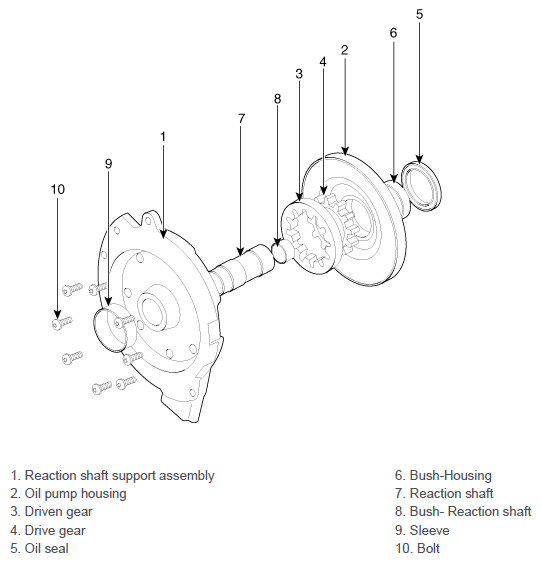 5
6
2
4
3
8
7
1
9
10

1. Reaction shaft support assembly
2. Oil pump housing
3. Driven gear
4. Drive gear
5. Oil seal

6. Bush-Housing
7. Reaction shaft
8. Bush- Reaction shaft
9. Sleeve
10. Bolt