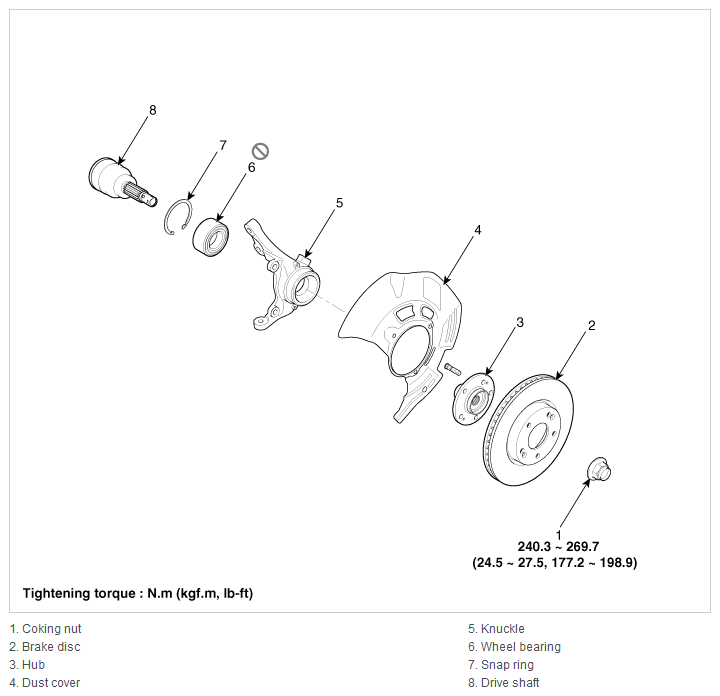 8

7

6

5

4

3

2

1
240.3 ~ 269.7
(24.5 ~ 27.5, 177.2 ~ 198.9)

Tightening torque : N.m (kgf.m, lb-ft)

1. Coking nut
2. Brake disc
3. Hub
4. Dust cover

5. Knuckle
6. Wheel bearing
7. Snap ring
8. Drive shaft