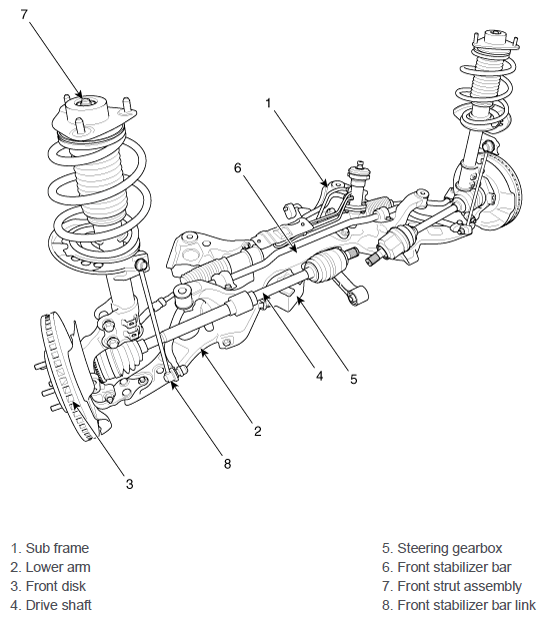 7

1

6

4

5

2

8

3

1. Sub frame
2. Lower arm
3. Front disk
4. Drive shaft

5. Steering gearbox
6. Front stabilizer bar
7. Front strut assembly
8. Front stabilizer bar link