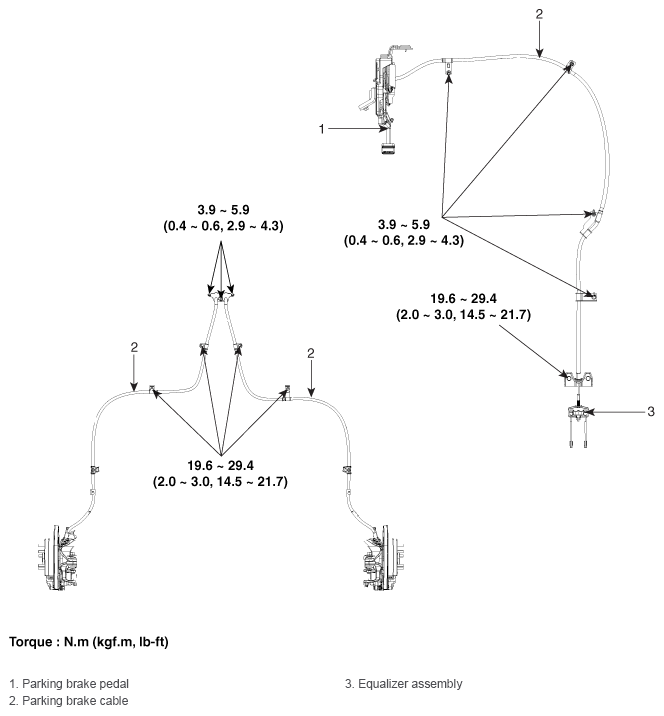 2

1

3.9 ~ 5.9
(0.4 ~ 0.6, 2.9 ~ 4.3)

3.9 ~ 5.9
(0.4 ~ 0.6, 2.9 ~ 4.3)

19.6 ~ 29.4
(2.0 ~ 3.0, 14.5 ~ 21.7)

2

2

3

19.6 ~ 29.4
(2.0 ~ 3.0, 14.5 ~ 21.7)

Torque : N.m (kgf.m, lb-ft)

1. Parking brake pedal
2. Parking brake cable

3. Equalizer assembly