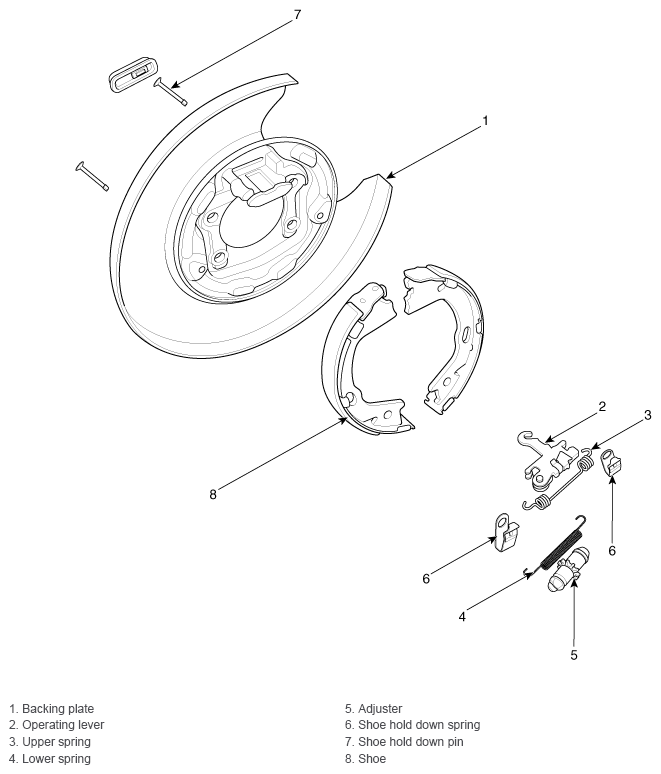 7

1

2

3

8

6

6

4

5

1. Backing plate
2. Operating lever
3. Upper spring
4. Lower spring

5. Adjuster
6. Shoe hold down spring
7. Shoe hold down pin
8. Shoe