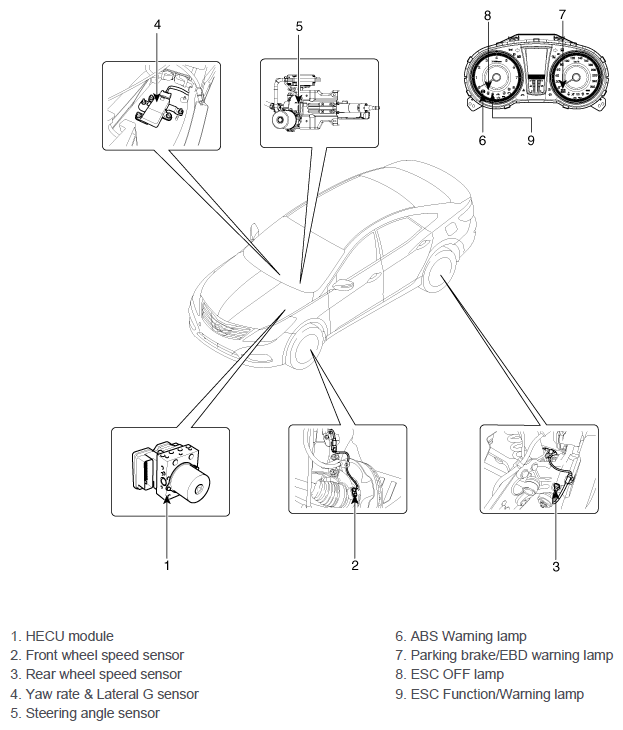 4

5

8

7

6

9

1

2

3

1. HECU module
2. Front wheel speed sensor
3. Rear wheel speed sensor
4. Yaw rate & Lateral G sensor
5. Steering angle sensor

6. ABS Warning lamp
7. Parking brake/EBD warning lamp
8. ESC OFF lamp
9. ESC Function/Warning lamp