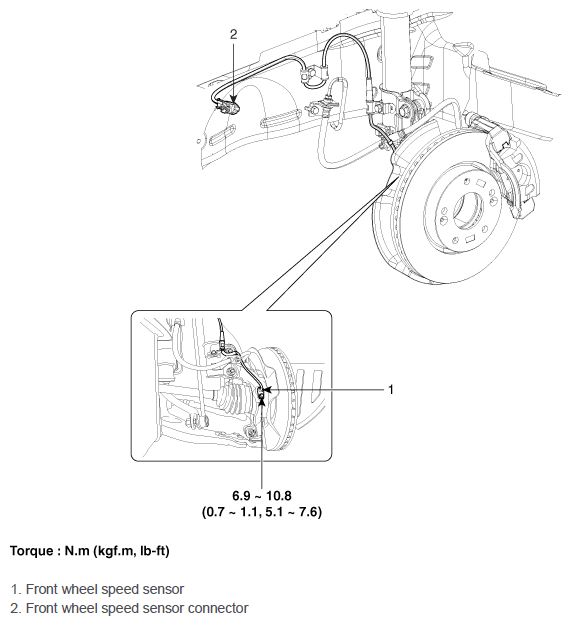 2

1

6.9 ~ 10.8
(0.7 ~ 1.1, 5.1 ~ 7.6)

Torque : N.m (kgf.m, lb-ft)

1. Front wheel speed sensor
2. Front wheel speed sensor connector