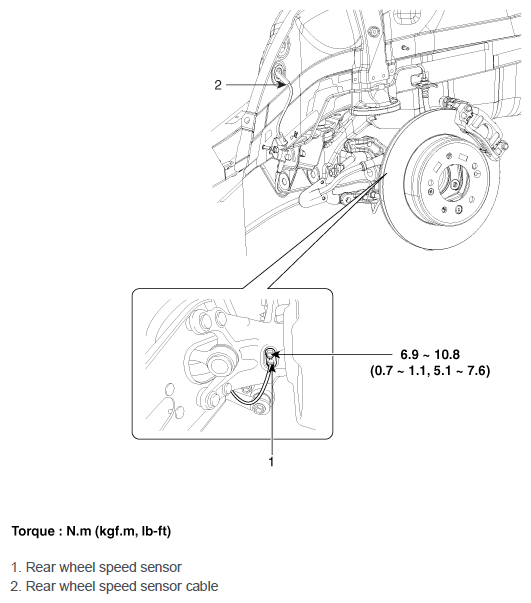 2

6.9 ~ 10.8
(0.7 ~ 1.1, 5.1 ~ 7.6)

1

Torque : N.m (kgf.m, lb-ft)

1. Rear wheel speed sensor
2. Rear wheel speed sensor cable