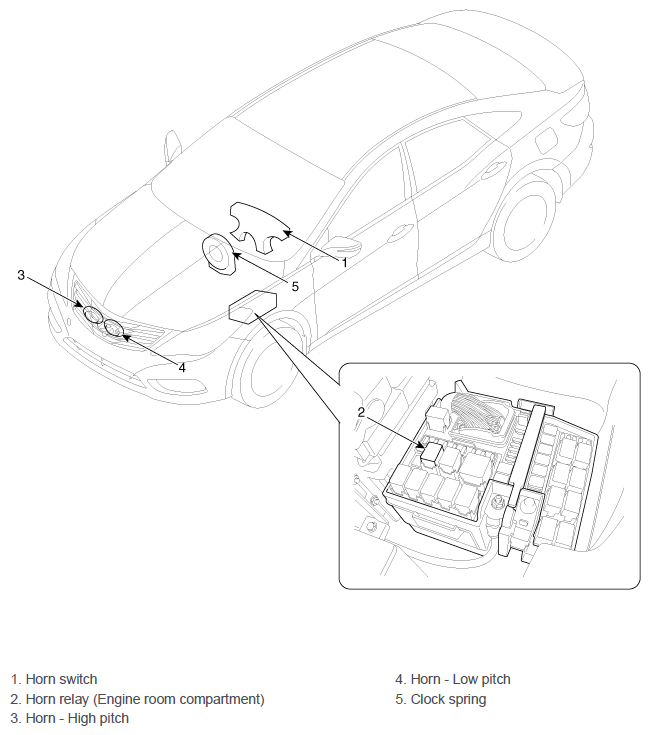 3
1
5
4
2

1. Horn switch
2. Horn relay (Engine room compartment)
3. Horn - High pitch

4. Horn - Low pitch
5. Clock spring