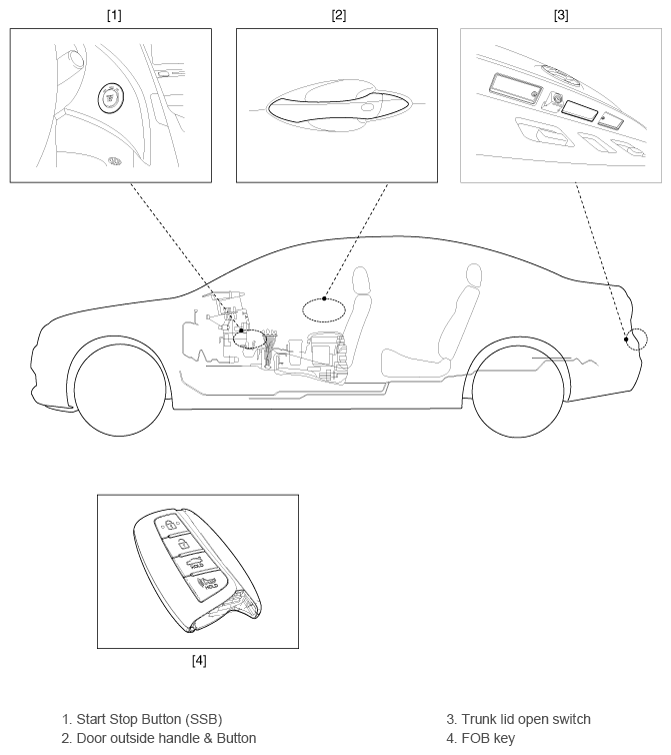 [1]

[2]

[3]

[4]

1. Start Stop Button (SSB)
2. Door outside handle & Button

3. Trunk lid open switch
4. FOB key