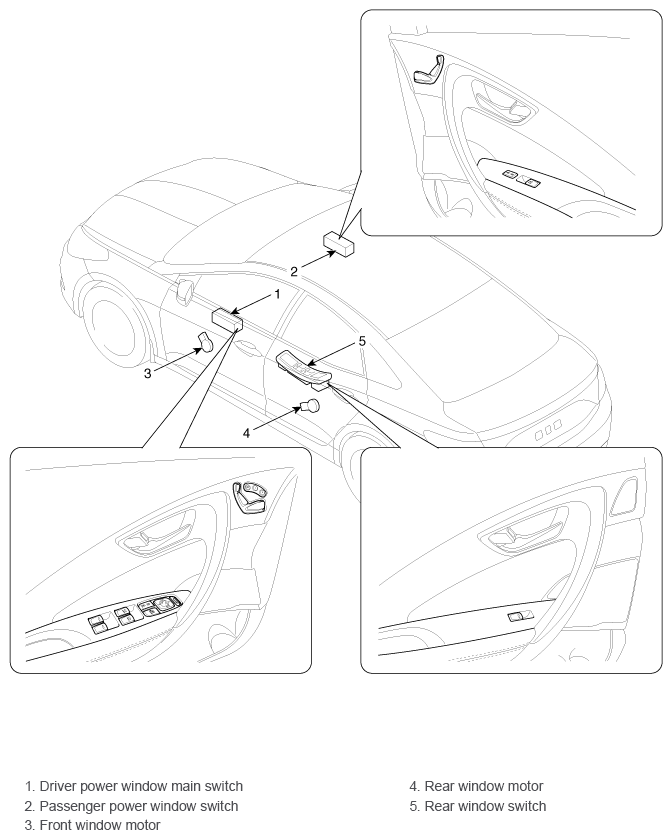 2

1

5

3

4

1. Driver power window main switch
2. Passenger power window switch
3. Front window motor

4. Rear window motor
5. Rear window switch