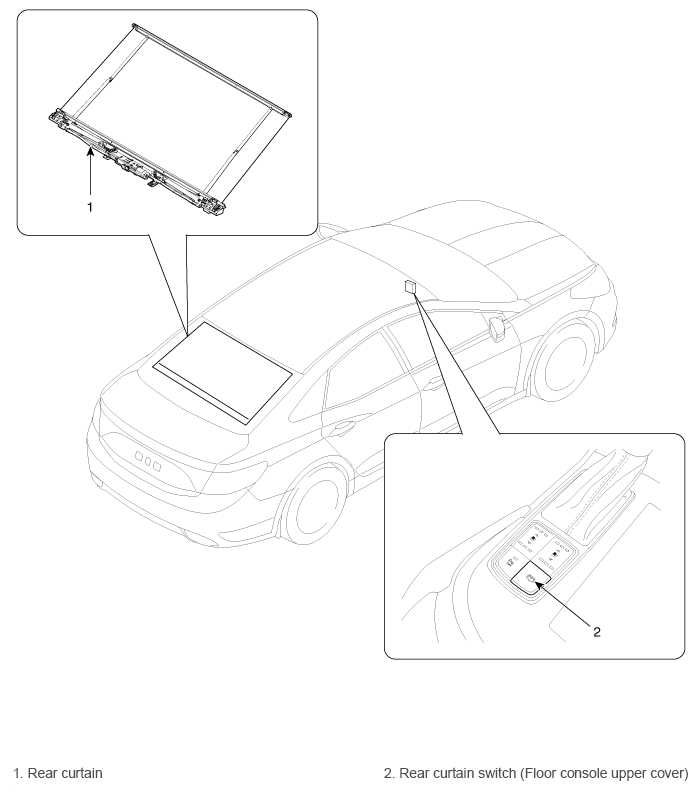 1

2

1. Rear curtain

2. Rear curtain switch (Floor console upper cover)