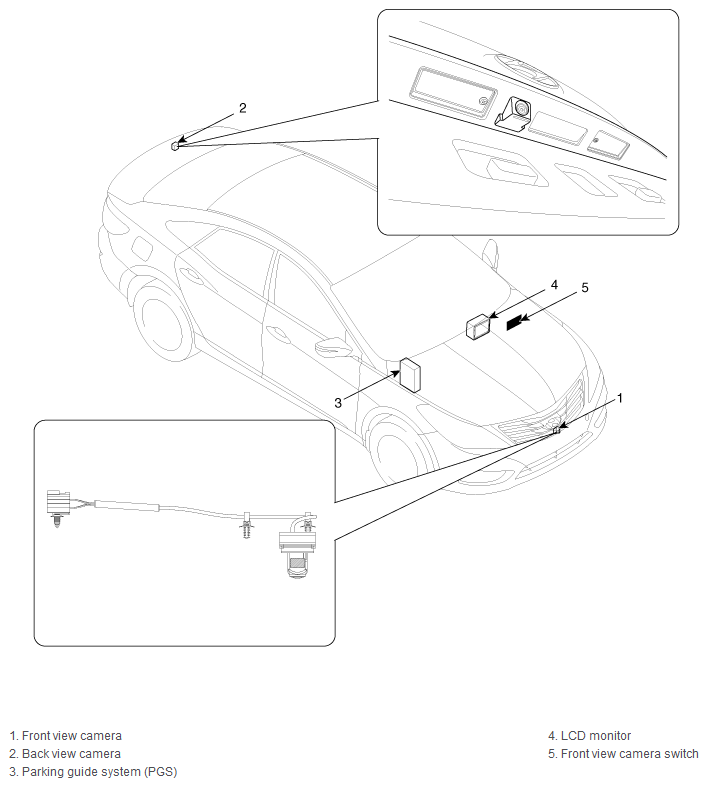 2

4

5

3

1

1. Front view camera
2. Back view camera
3. Parking guide system (PGS)

4. LCD monitor
5. Front view camera switch