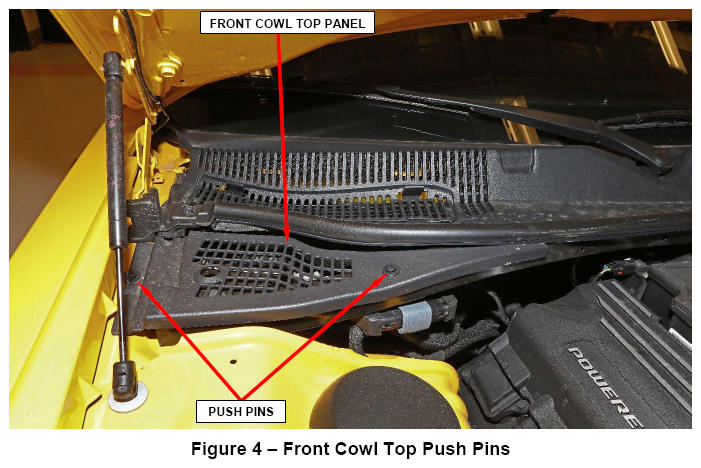 FRONT COWL TOP PANEL

POWERE

PUSH PINS

Figure 4 – Front Cowl Top Push Pins