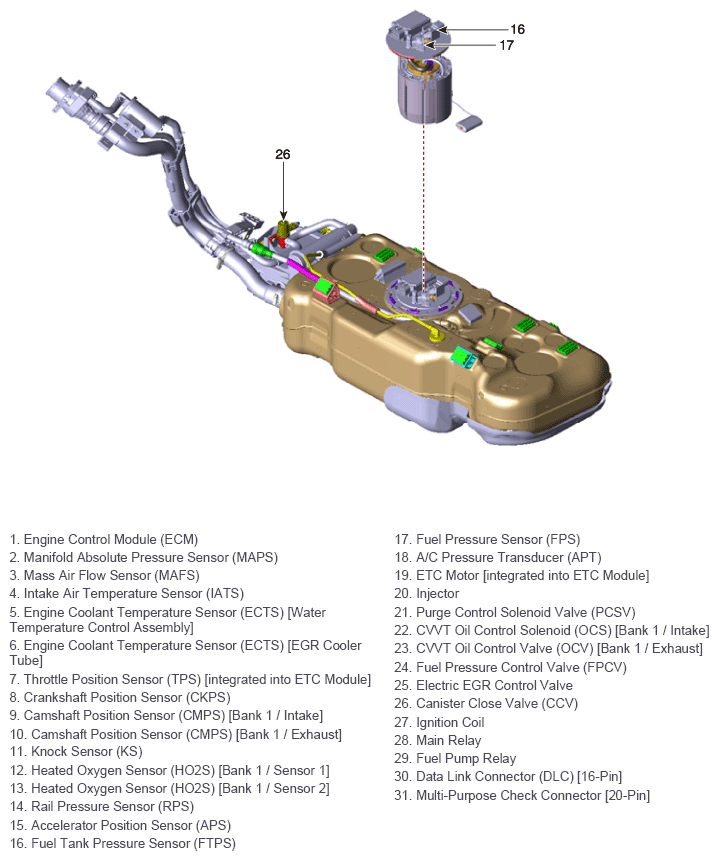 16
17
26

1. Engine Control Module (ECM)
2. Manifold Absolute Pressure Sensor (MAPS)
3. Mass Air Flow Sensor (MAFS)
4. Intake Air Temperature Sensor (IATS)
5. Engine Coolant Temperature Sensor (ECTS) [Water Temperature Control Assembly]
6. Engine Coolant Temperature Sensor (ECTS) [EGR Cooler Tube]
7. Throttle Position Sensor (TPS) [integrated into ETC Module]
8. Crankshaft Position Sensor (CKPS)
9. Camshaft Position Sensor (CMPS) [Bank 1 / Intake]
10. Camshaft Position Sensor (CMPS) [Bank 1 / Exhaust]
11. Knock Sensor (KS)
12. Heated Oxygen Sensor (HO2S) [Bank 1 / Sensor 1]
13. Heated Oxygen Sensor (HO2S) [Bank 1 / Sensor 2]
14. Rail Pressure Sensor (RPS)
15. Accelerator Position Sensor (APS)
16. Fuel Tank Pressure Sensor (FTPS)
17. Fuel Pressure Sensor (FPS)
18. A/C Pressure Transducer (APT)
19. ETC Motor [integrated into ETC Module]
20. Injector
21. Purge Control Solenoid Valve (PCSV)
22. CVVT Oil Control Solenoid (OCS) [Bank 1 / Intake]
23. CVVT Oil Control Valve (OCV) [Bank 1 / Exhaust]
24. Fuel Pressure Control Valve (FPCV)
25. Electric EGR Control Valve
26. Canister Close Valve (CCV)
27. Ignition Coil
28. Main Relay
29. Fuel Pump Relay
30. Data Link Connector (DLC) [16-Pin]
31. Multi-Purpose Check Connector [20-Pin]