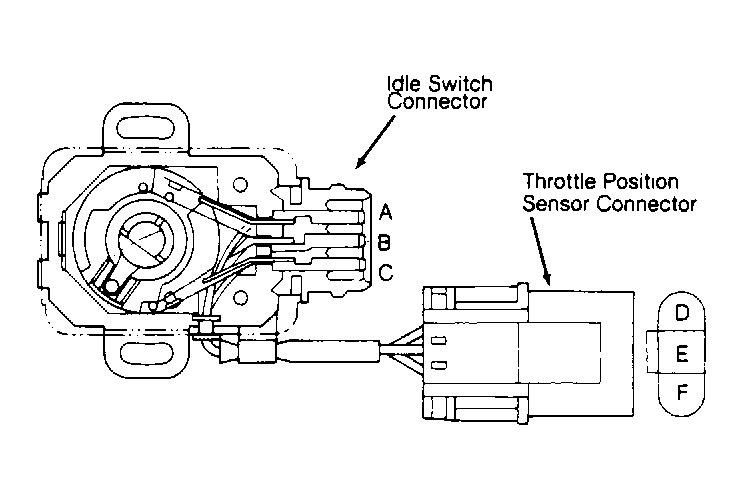 Idle Switch Connector

Throttle Position Sensor Connector

A
B
C

D
E
F