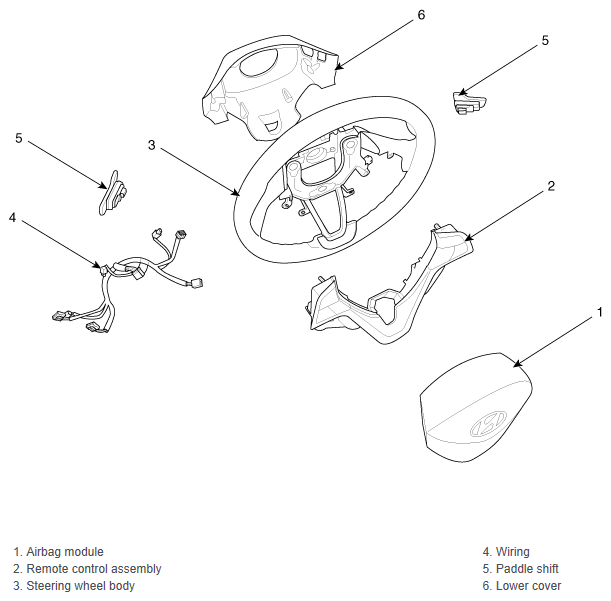 6
5
5
3
2
4
1

1. Airbag module
2. Remote control assembly
3. Steering wheel body

4. Wiring
5. Paddle shift
6. Lower cover