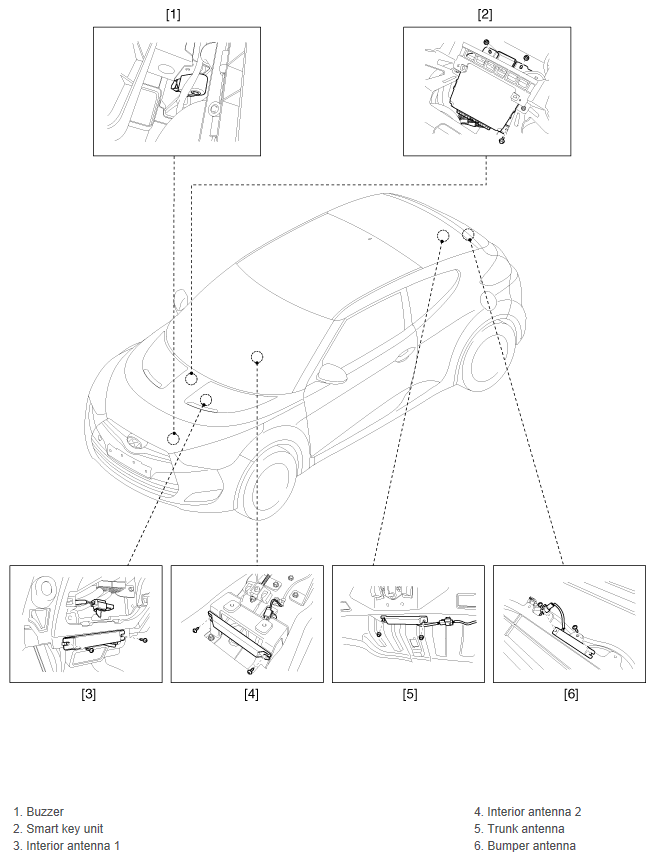 [1]

[2]

[3]

[4]

[5]

[6]

1. Buzzer
2. Smart key unit
3. Interior antenna 1

4. Interior antenna 2
5. Trunk antenna
6. Bumper antenna