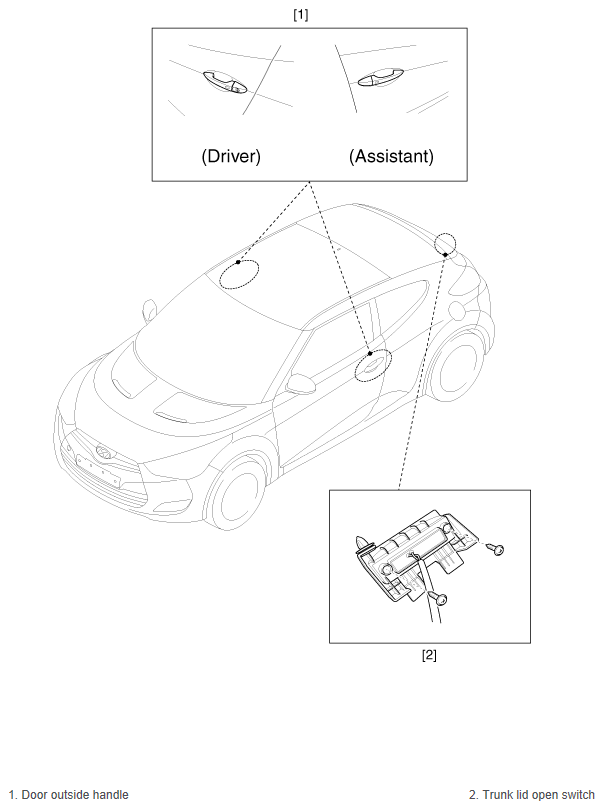 [1]

(Driver) (Assistant)

[2]

1. Door outside handle

2. Trunk lid open switch